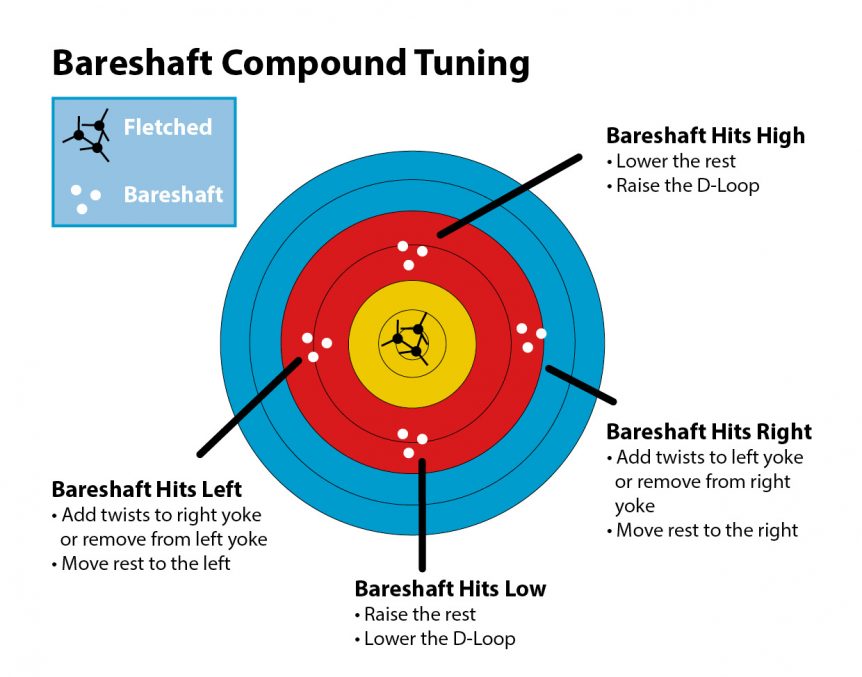 Bareshaft Compound Tuning

Fletched

Bareshaft

Bareshaft Hits High
• Lower the rest
• Raise the D-Loop

Bareshaft Hits Right
• Add twists to left yoke or remove from right yoke
• Move rest to the right

Bareshaft Hits Left
• Add twists to right yoke or remove from left yoke
• Move rest to the left

Bareshaft Hits Low
• Raise the rest
• Lower the D-Loop